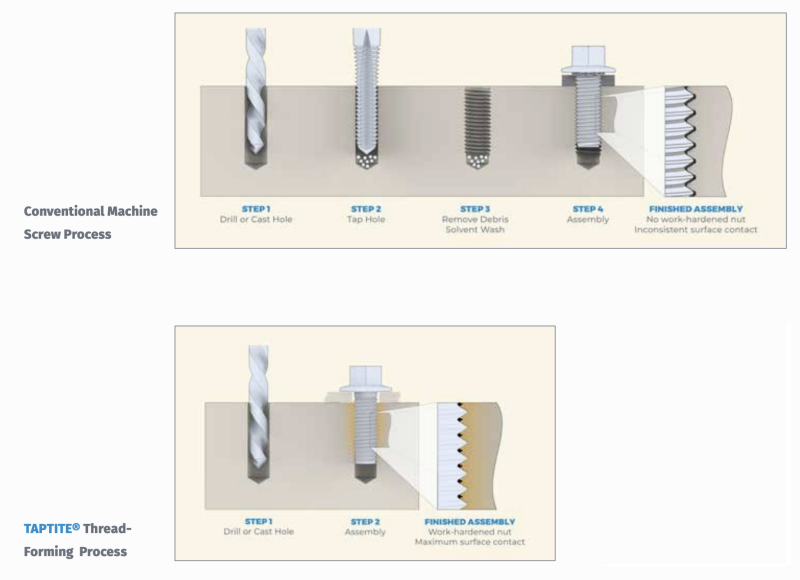 Conventional Machine Screw Process

STEP 1
Drill or Cast Hole

STEP 2
Tap Hole

STEP 3
Remove Debris
Solvent Wash

STEP 4
Assembly

FINISHED ASSEMBLY
No work-hardened nut
Inconsistent surface contact

TAPTITE® Thread-Forming Process

STEP 1
Drill or Cast Hole

STEP 2
Assembly

FINISHED ASSEMBLY
Work-hardened nut
Maximum surface contact